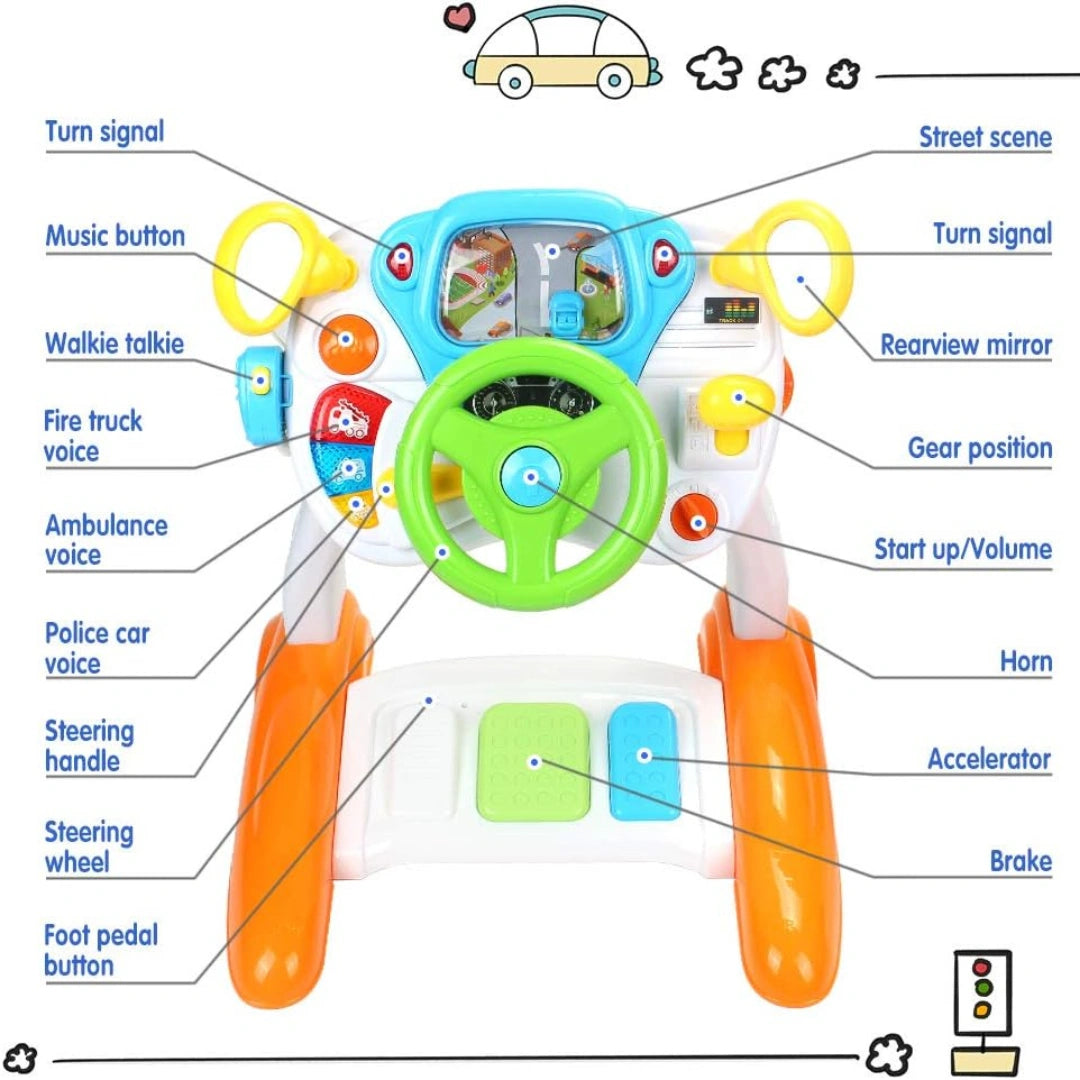 Turn signal

Music button

Walkie talkie

Fire truck voice

Ambulance voice

Police car voice

Steering handle

Steering wheel

Foot pedal button

Street scene

Turn signal

Rearview mirror

Gear position

Start up/Volume

Horn

Accelerator

Brake