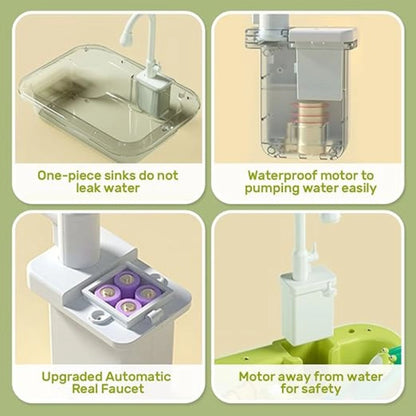 One-piece sinks do not leak water

Waterproof motor to pumping water easily

Upgraded Automatic Real Faucet

Motor away from water for safety