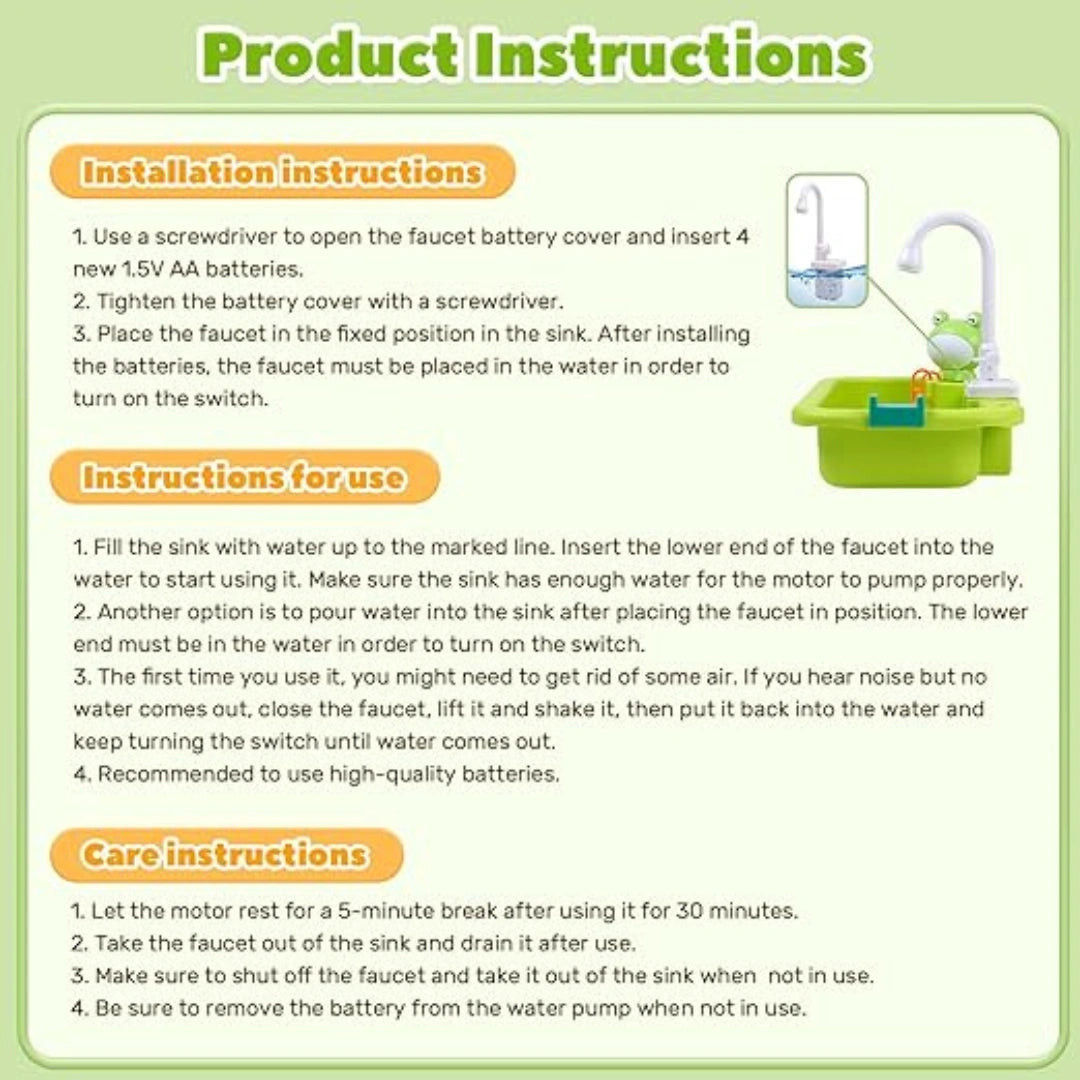 Product Instructions

Installation instructions

1. Use a screwdriver to open the faucet battery cover and insert 4 new 1.5V AA batteries.
2. Tighten the battery cover with a screwdriver.
3. Place the faucet in the fixed position in the sink. After installing the batteries, the faucet must be placed in the water in order to turn on the switch.

Instructions for use

1. Fill the sink with water up to the marked line. Insert the lower end of the faucet into the water to start using it. Make sure the sink has enough water for the motor to pump properly.
2. Another option is to pour water into the sink after placing the faucet in position. The lower end must be in the water in order to turn on the switch.
3. The first time you use it, you might need to get rid of some air. If you hear noise but no water comes out, close the faucet, lift it and shake it, then put it back into the water and keep turning the switch until water comes out.
4. Recommended to use high-quality batteries.

Care instructions

1. Let the motor rest for a 5-minute break after using it for 30 minutes.
2. Take the faucet out of the sink and drain it after use.
3. Make sure to shut off the faucet and take it out of the sink when not in use.
4. Be sure to remove the battery from the water pump when not in use.